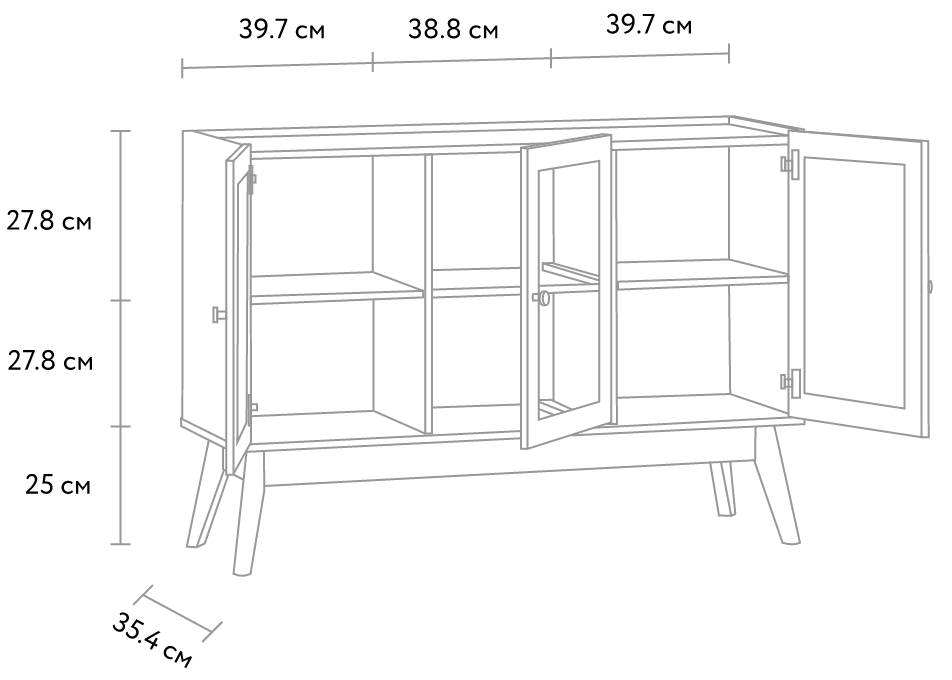 39.7 см
38.8 см
39.7 см
27.8 см
27.8 см
25 см
35.4 см