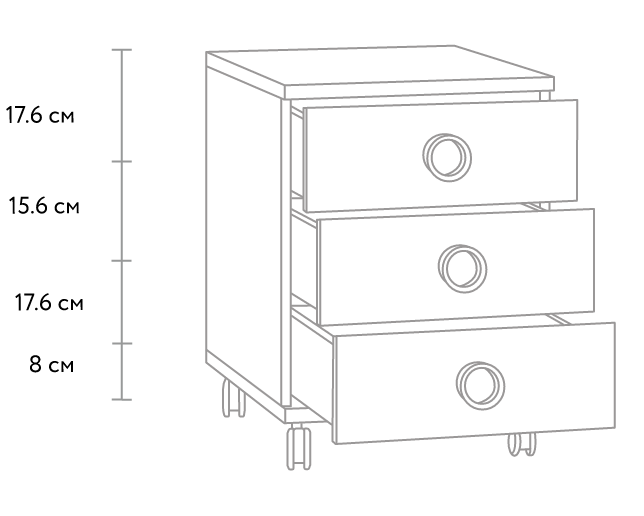 17.6 см

15.6 см

17.6 см

8 см