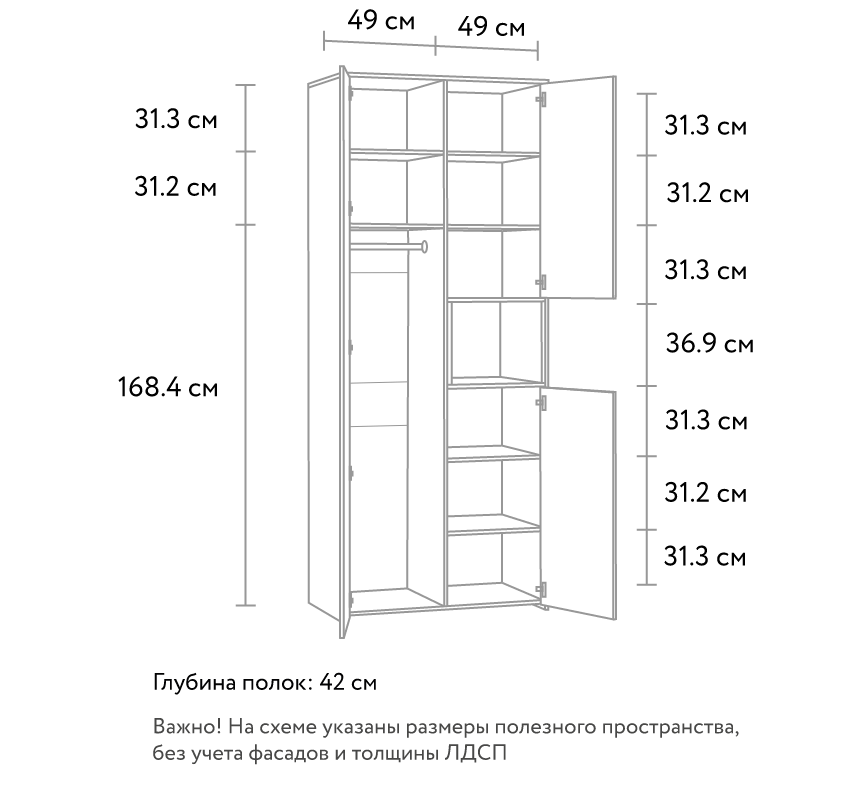 49 см
49 см

31.3 см
31.2 см
168.4 см

31.3 см
31.2 см
31.3 см
36.9 см
31.3 см
31.2 см
31.3 см

Глубина полок: 42 см

Важно! На схеме указаны размеры полезного пространства, без учета фасадов и толщины ЛДСП