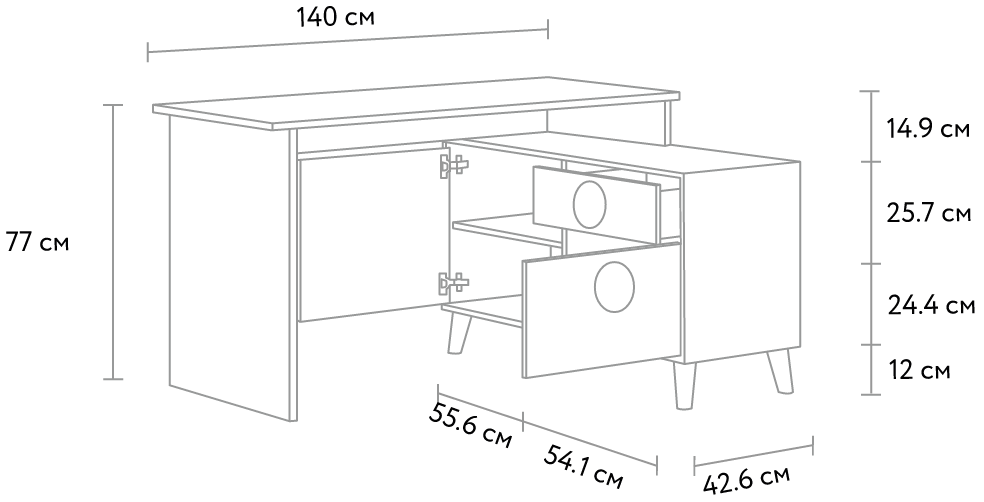 140 см

77 см

14.9 см

25.7 см

24.4 см

12 см

55.6 см

54.1 см

42.6 см