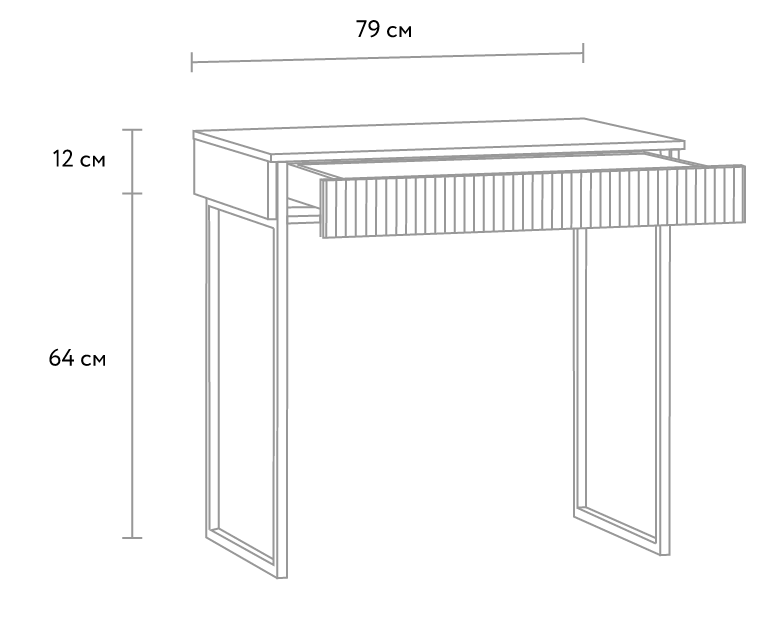 79 см

12 см

64 см