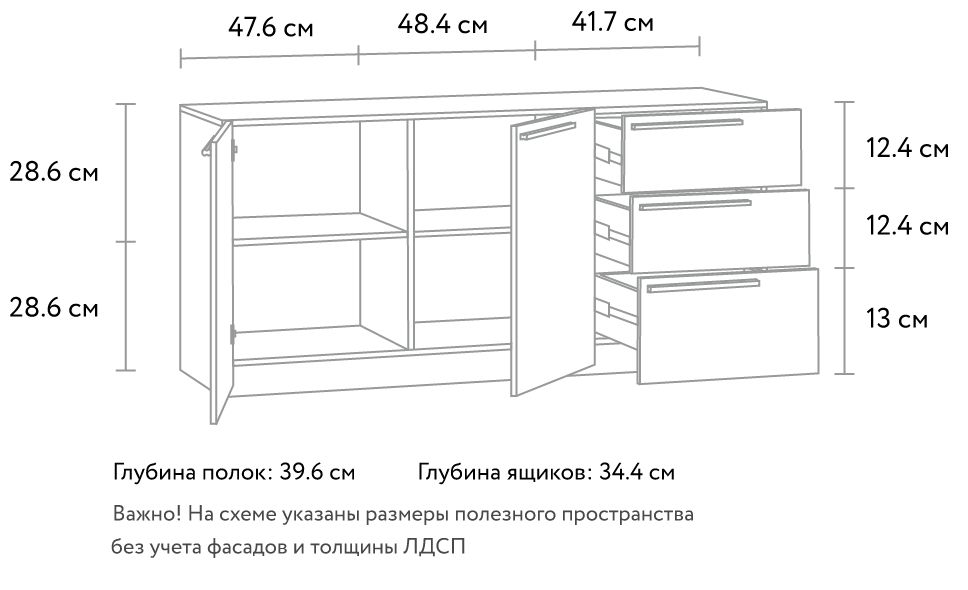 47.6 см
48.4 см
41.7 см
28.6 см
28.6 см
12.4 см
12.4 см
13 см

Глубина полок: 39.6 см
Глубина ящиков: 34.4 см

Важно! На схеме указаны размеры полезного пространства без учета фасадов и толщины ЛДСП