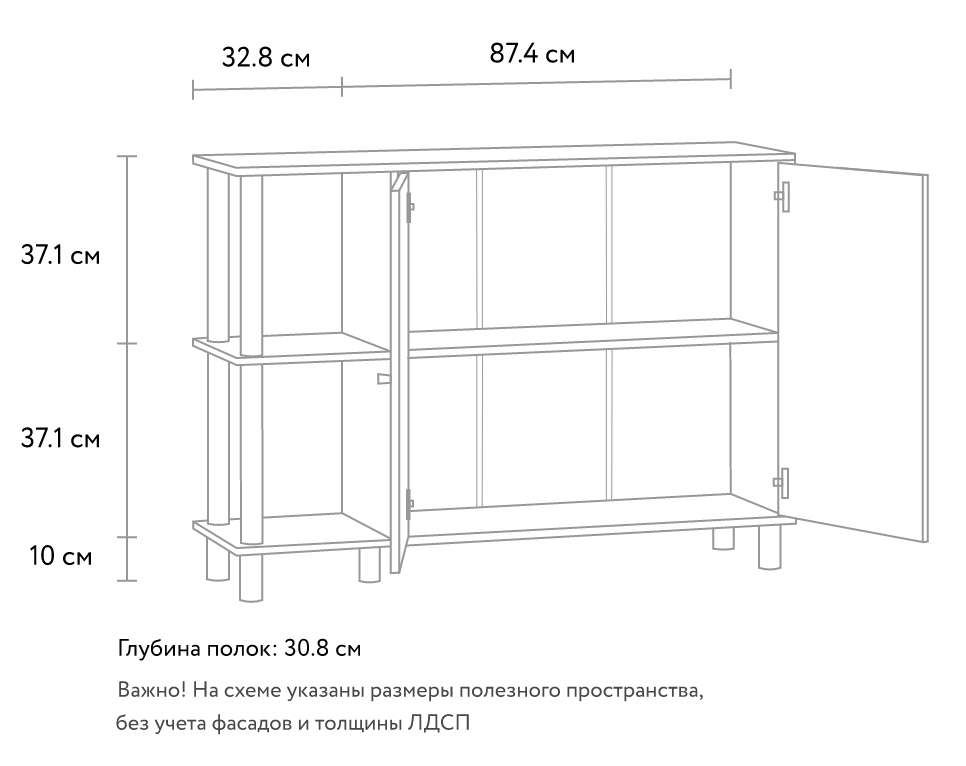 32.8 см

87.4 см

37.1 см

37.1 см

10 см

Глубина полок: 30.8 см

Важно! На схеме указаны размеры полезного пространства, без учета фасадов и толщины ЛДСП