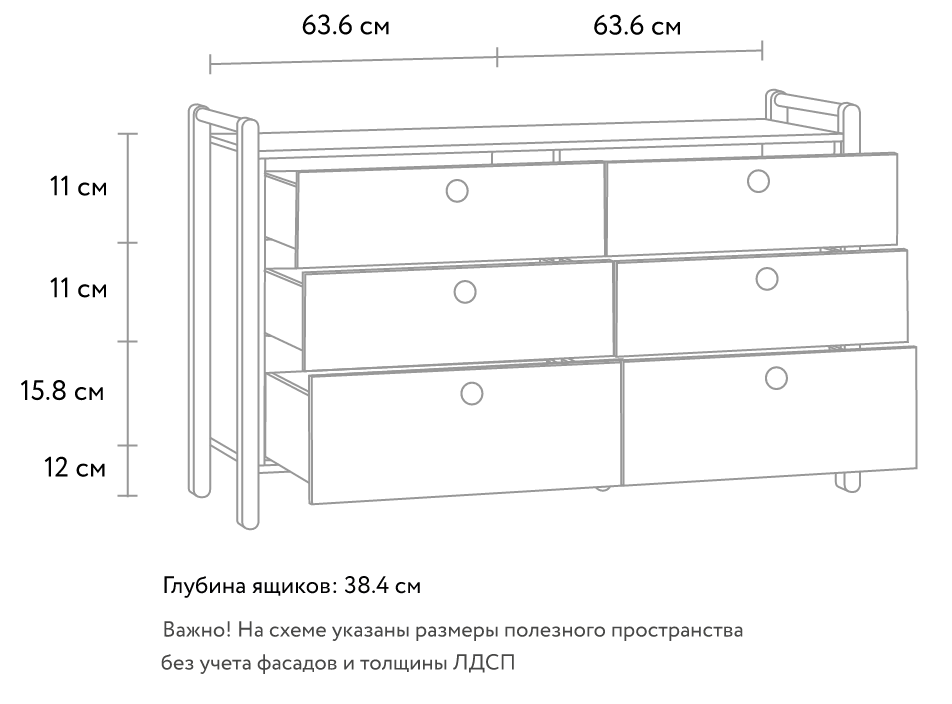 63.6 см
63.6 см

11 см
11 см
15.8 см
12 см

Глубина ящиков: 38.4 см

Важно! На схеме указаны размеры полезного пространства без учета фасадов и толщины ЛДСП