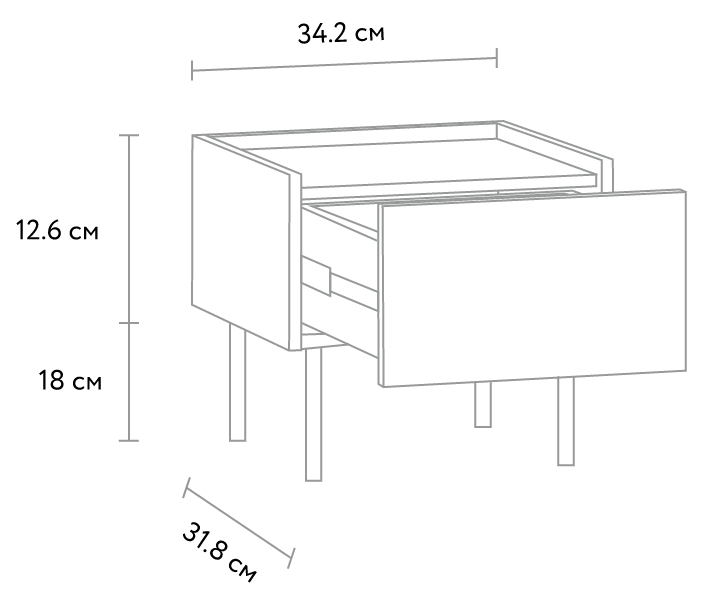 34.2 см

12.6 см

18 см

31.8 см