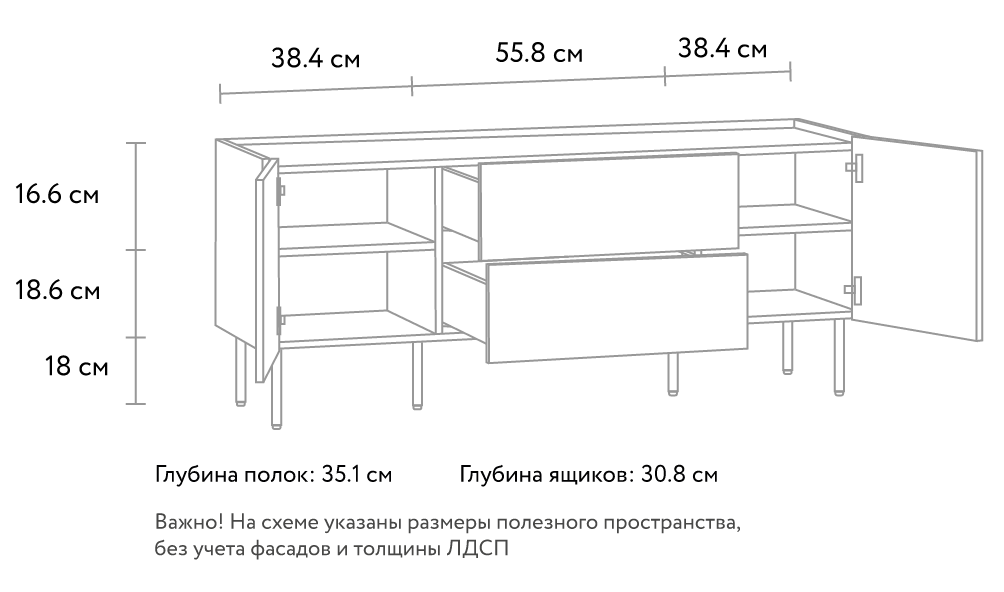 38.4 см
55.8 см
38.4 см

16.6 см
18.6 см
18 см

Глубина полок: 35.1 см
Глубина ящиков: 30.8 см

Важно! На схеме указаны размеры полезного пространства, без учета фасадов и толщины ЛДСП