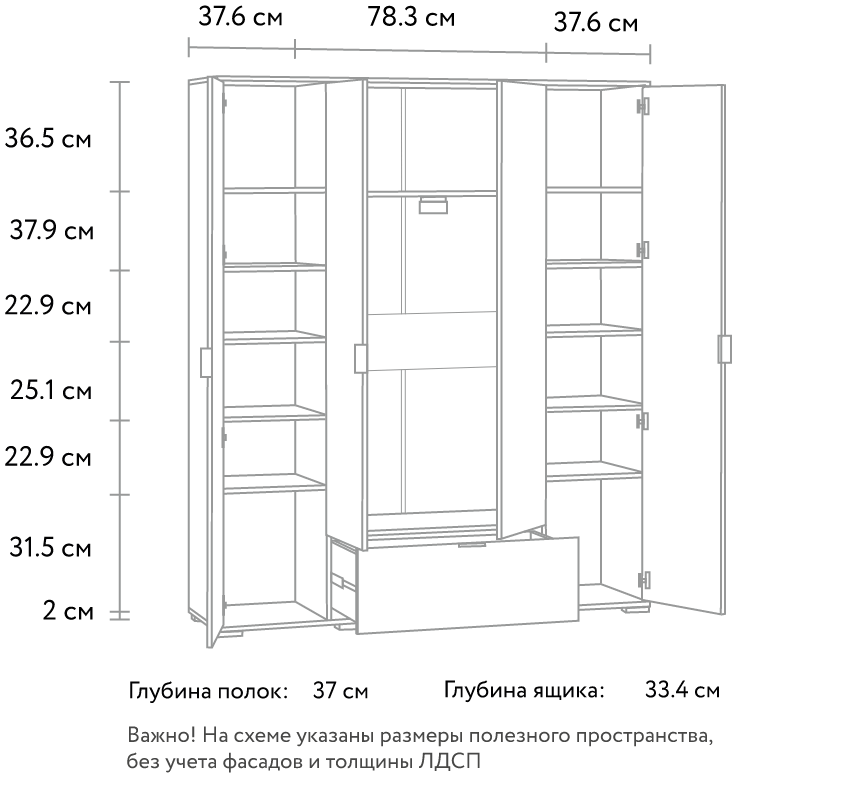 37.6 см
78.3 см
37.6 см

36.5 см
37.9 см
22.9 см
25.1 см
22.9 см
31.5 см
2 см

Глубина полок: 37 см
Глубина ящика: 33.4 см

Важно! На схеме указаны размеры полезного пространства, без учета фасадов и толщины ЛДСП