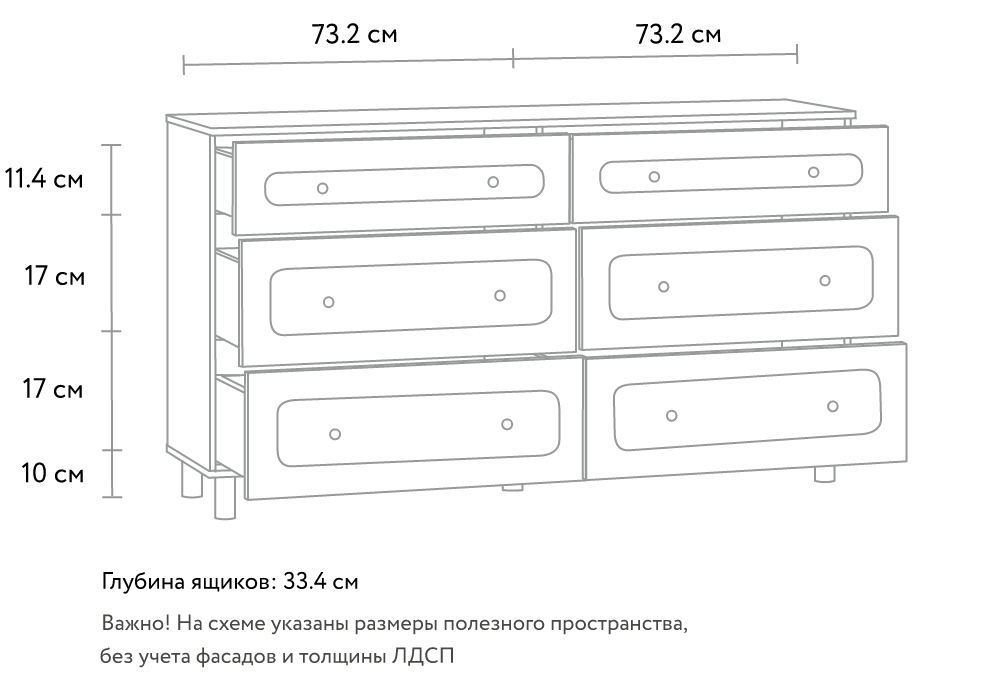 73.2 см

73.2 см

11.4 см

17 см

17 см

10 см

Глубина ящиков: 33.4 см

Важно! На схеме указаны размеры полезного пространства, без учета фасадов и толщины ЛДСП