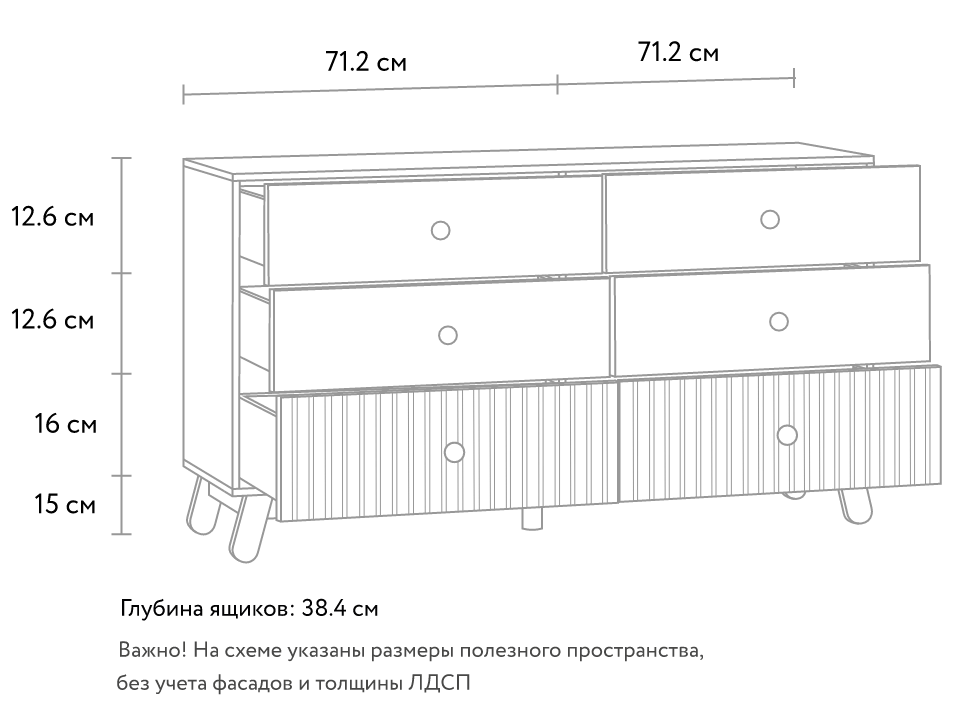 71.2 см
71.2 см

12.6 см
12.6 см
16 см
15 см

Глубина ящиков: 38.4 см

Важно! На схеме указаны размеры полезного пространства, без учета фасадов и толщины ЛДСП