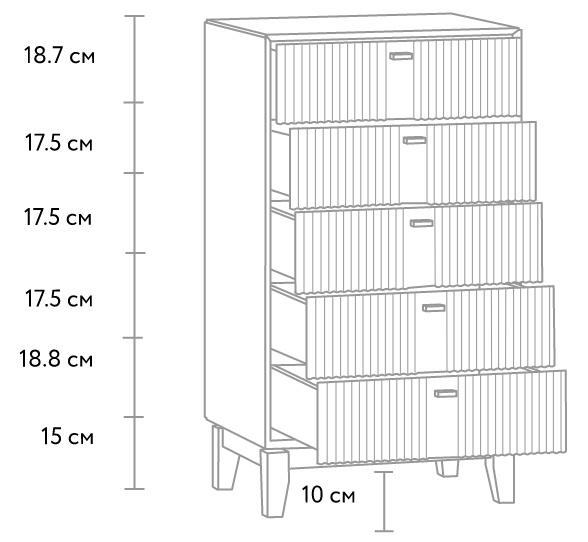 18.7 см
17.5 см
17.5 см
17.5 см
18.8 см
15 см
10 см