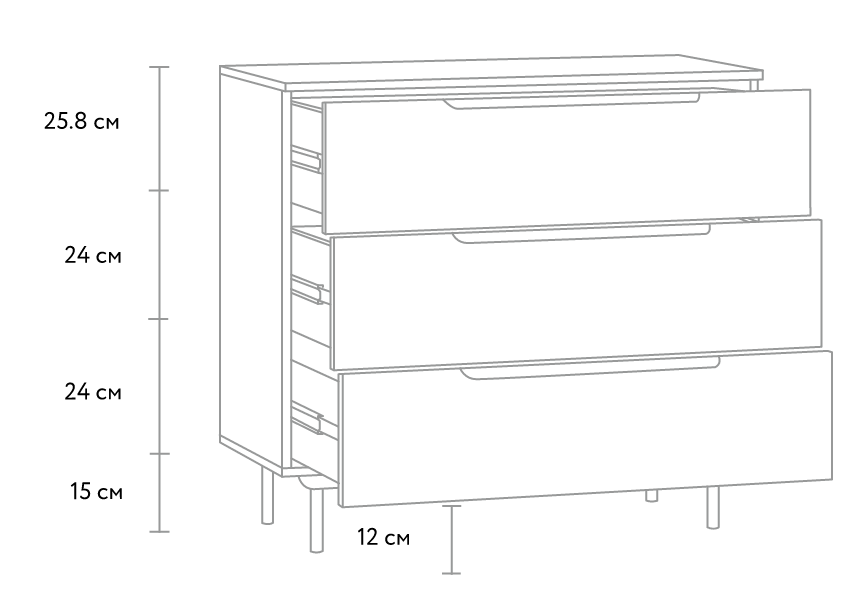 25.8 см

24 см

24 см

15 см

12 см