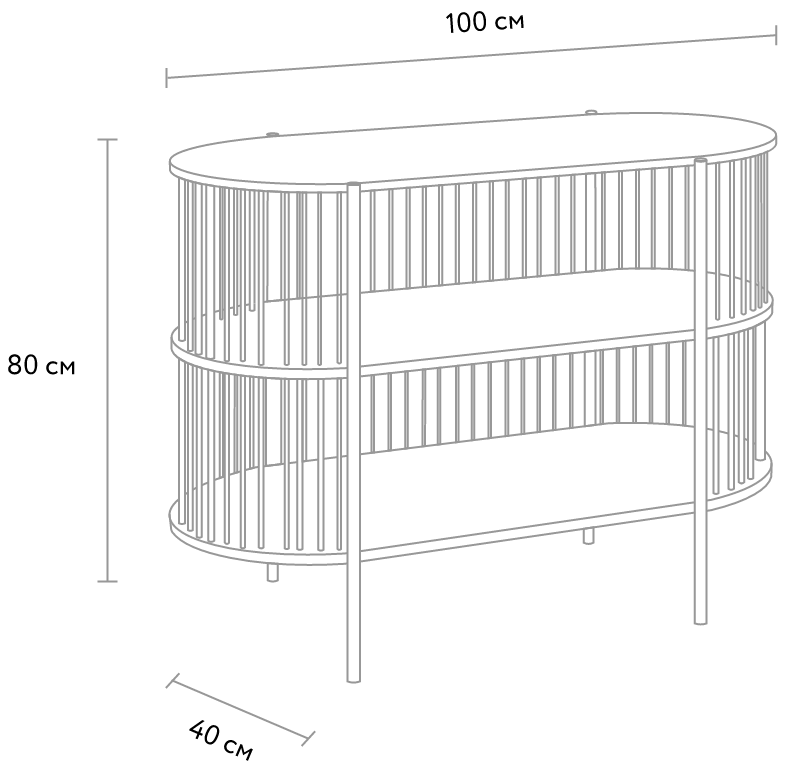 100 см

80 см

40 см