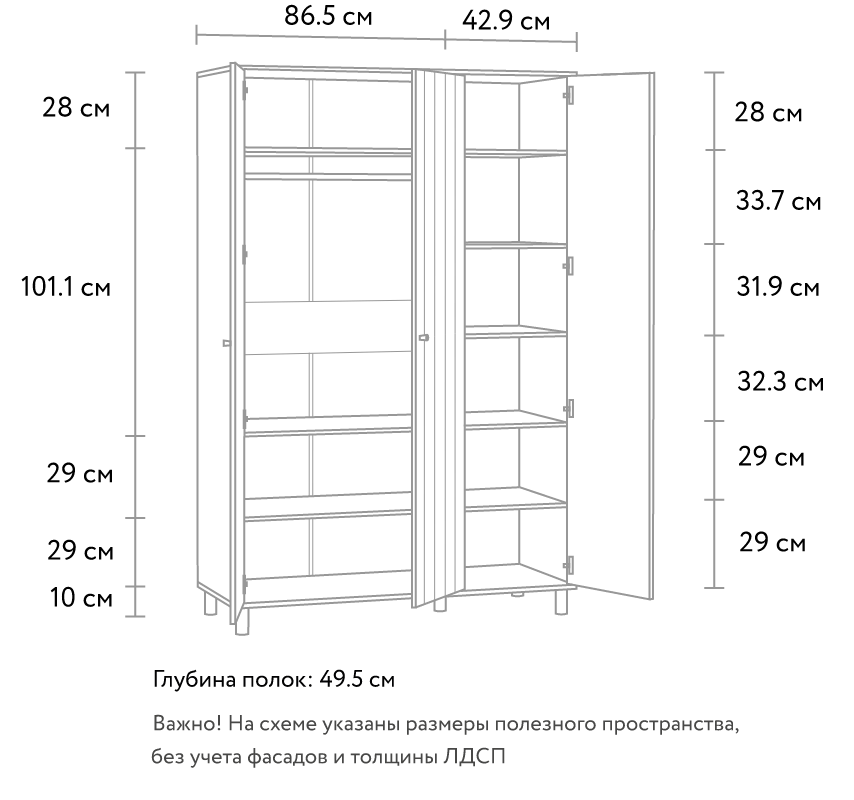 86.5 см
42.9 см

28 см
101.1 см
29 см
29 см
10 см

28 см
33.7 см
31.9 см
32.3 см
29 см
29 см

Глубина полок: 49.5 см

Важно! На схеме указаны размеры полезного пространства, без учета фасадов и толщины ЛДСП