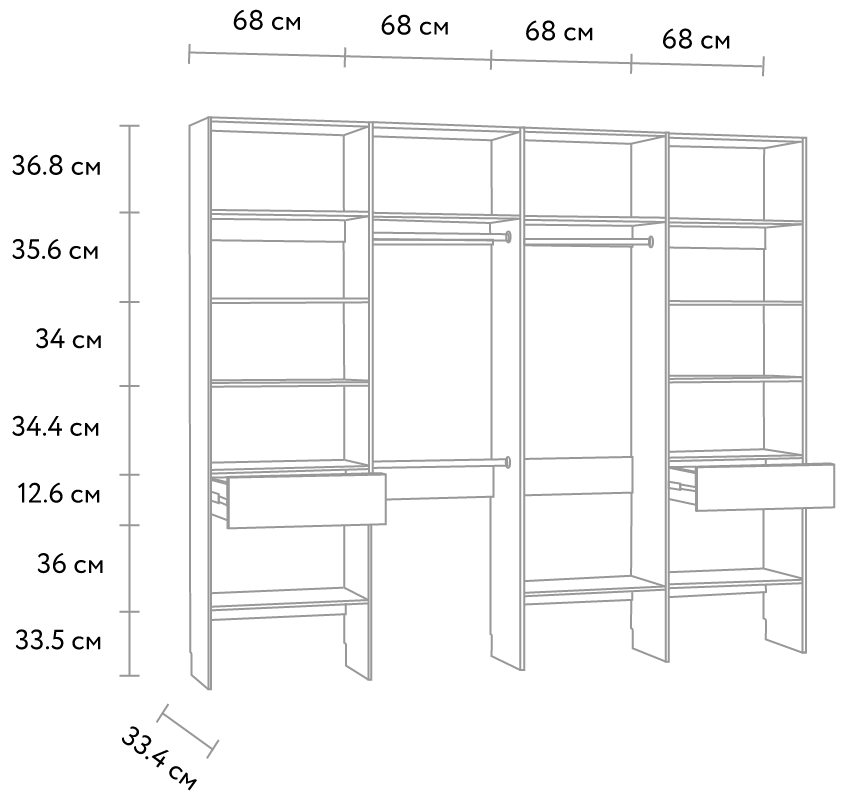 68 см
68 см
68 см
68 см

36.8 см
35.6 см
34 см
34.4 см
12.6 см
36 см
33.5 см

33.4 см