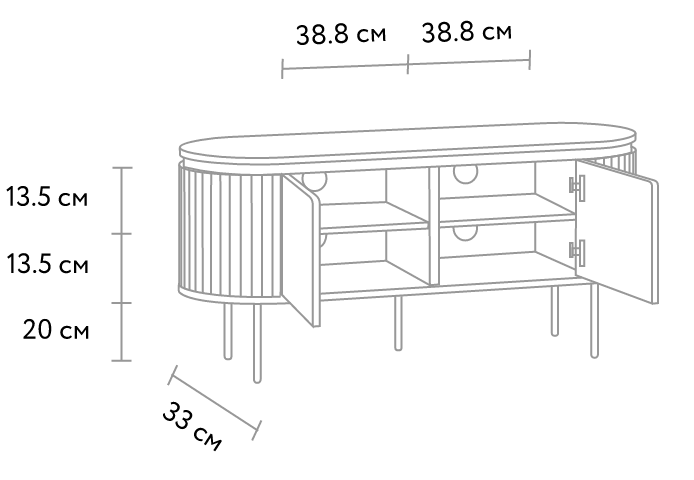 38.8 см 38.8 см

13.5 см

13.5 см

20 см

33 см