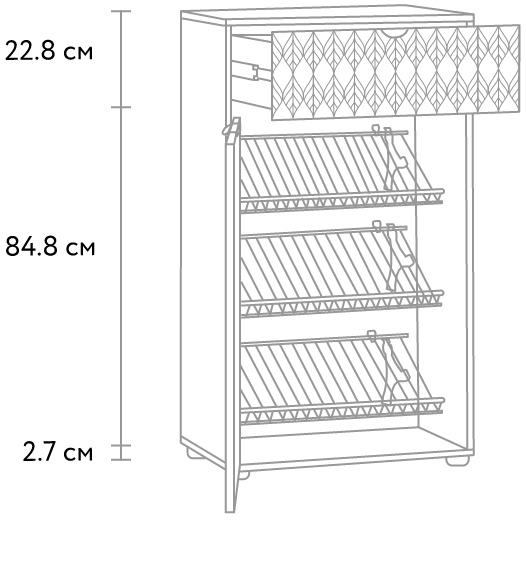 22.8 см

84.8 см

2.7 см