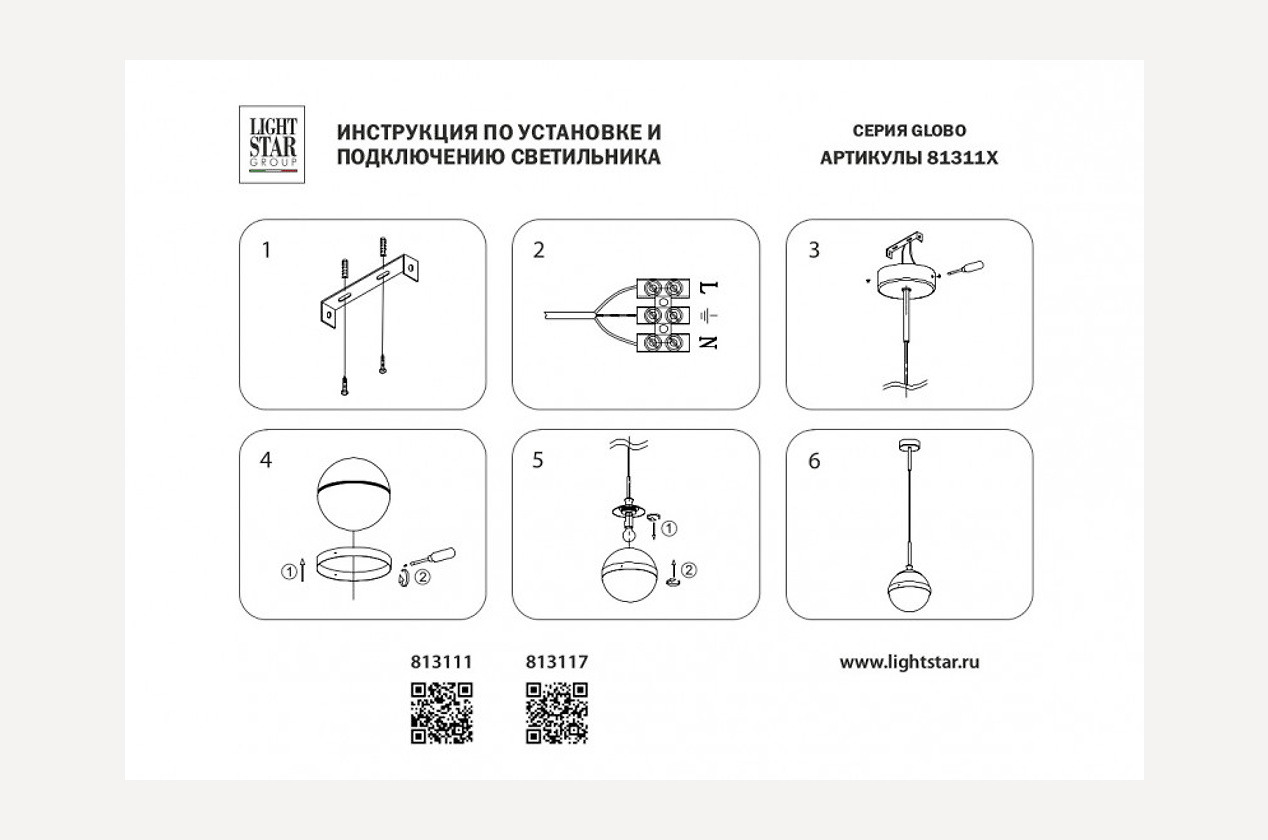 LIGHT STAR GROUP

ИНСТРУКЦИЯ ПО УСТАНОВКЕ И ПОДКЛЮЧЕНИЮ СВЕТИЛЬНИКА

СЕРИЯ GLOBO
АРТИКУЛЫ 81311X

1

2

L
N

3

4

① ②

5

① ②

6

813111 813117

www.lightstar.ru