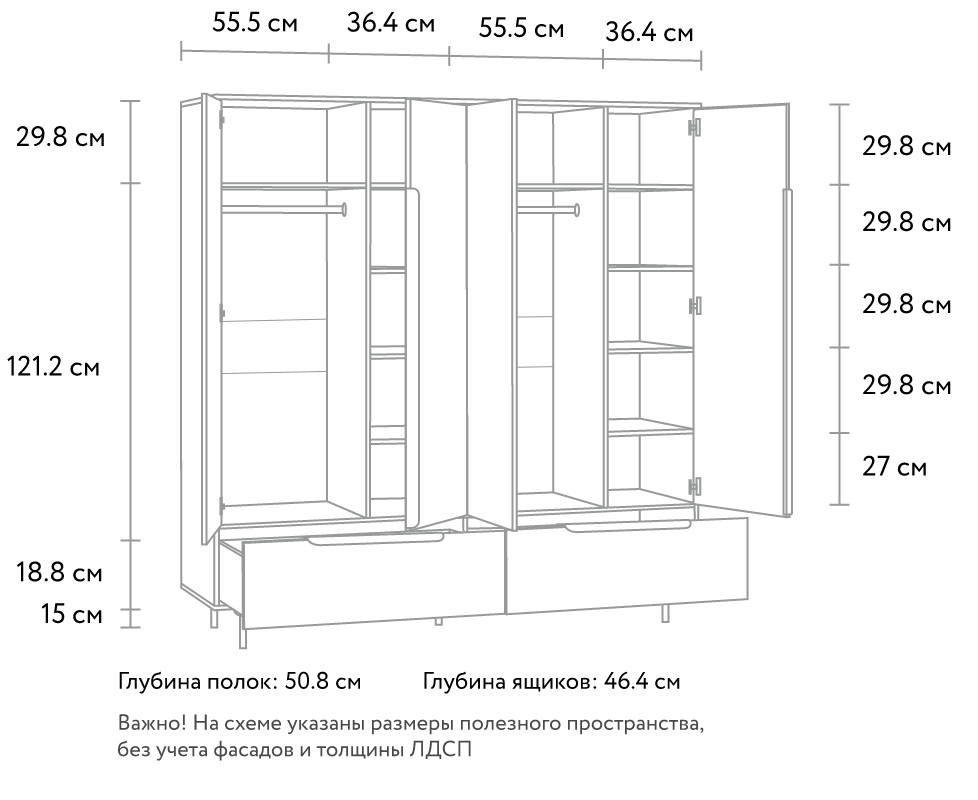 55.5 см
36.4 см
55.5 см
36.4 см

29.8 см
121.2 см
18.8 см
15 см

29.8 см
29.8 см
29.8 см
29.8 см
27 см

Глубина полок: 50.8 см
Глубина ящиков: 46.4 см

Важно! На схеме указаны размеры полезного пространства, без учета фасадов и толщины ЛДСП