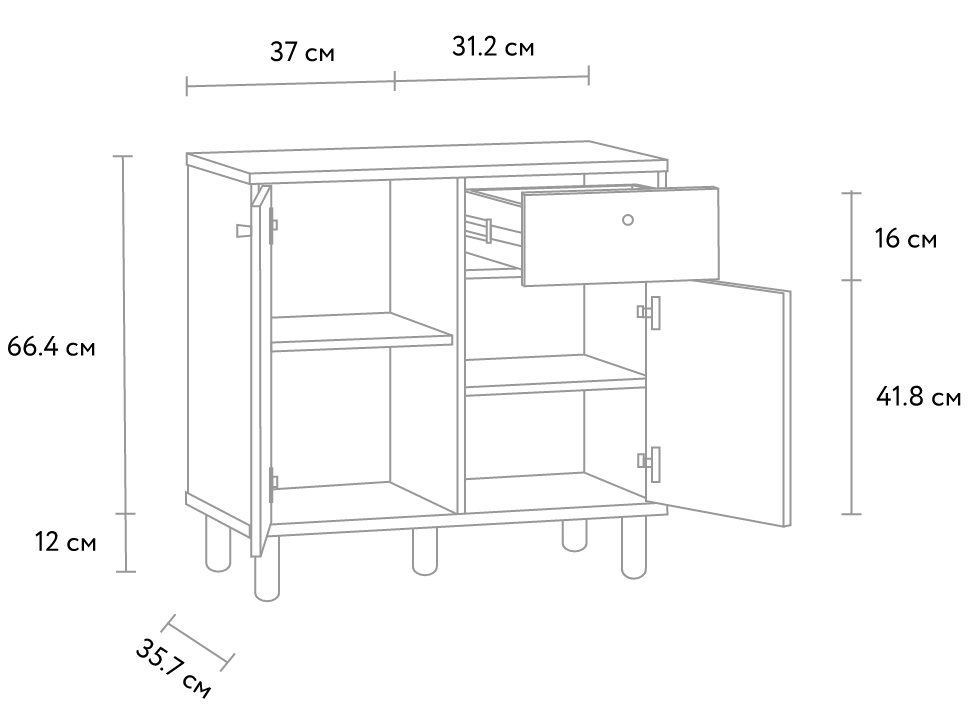 37 см
31.2 см
66.4 см
12 см
16 см
41.8 см
35.7 см