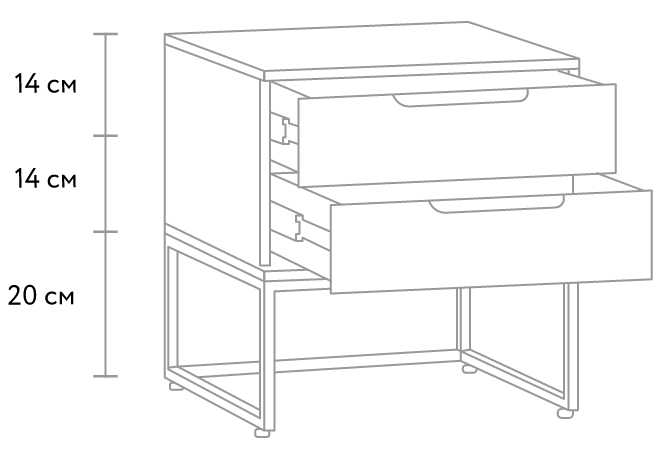 14 см

14 см

20 см