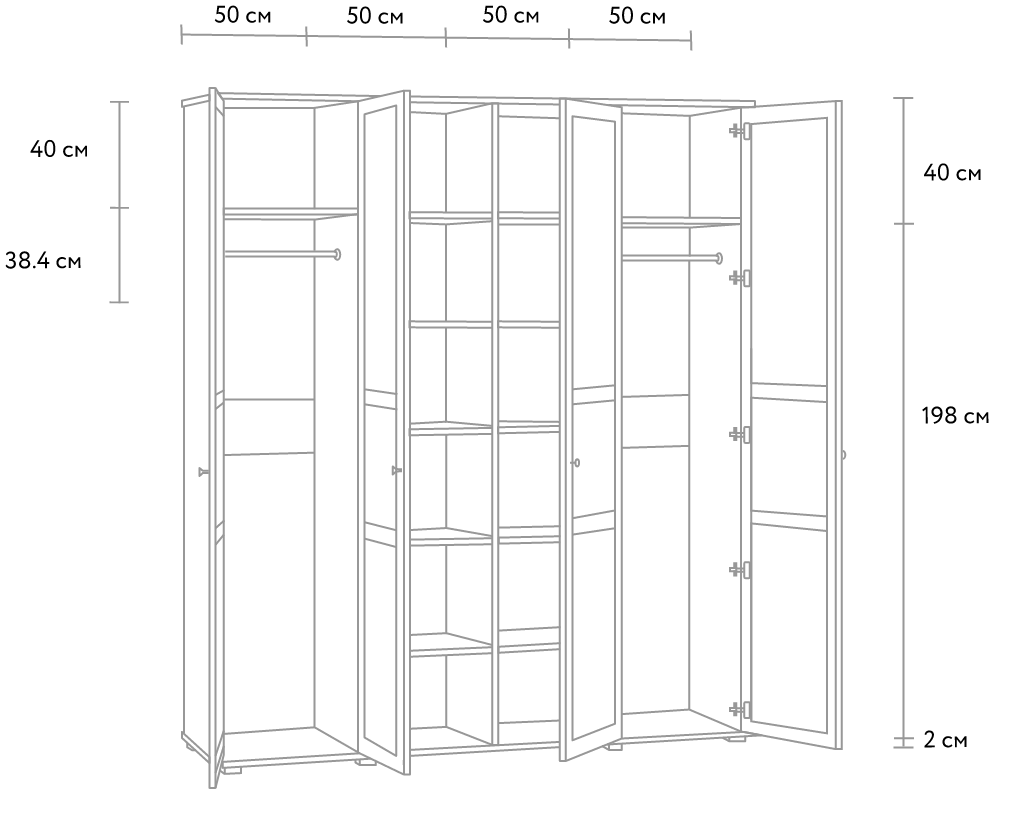 50 см 50 см 50 см 50 см

40 см

38.4 см

40 см

198 см

2 см