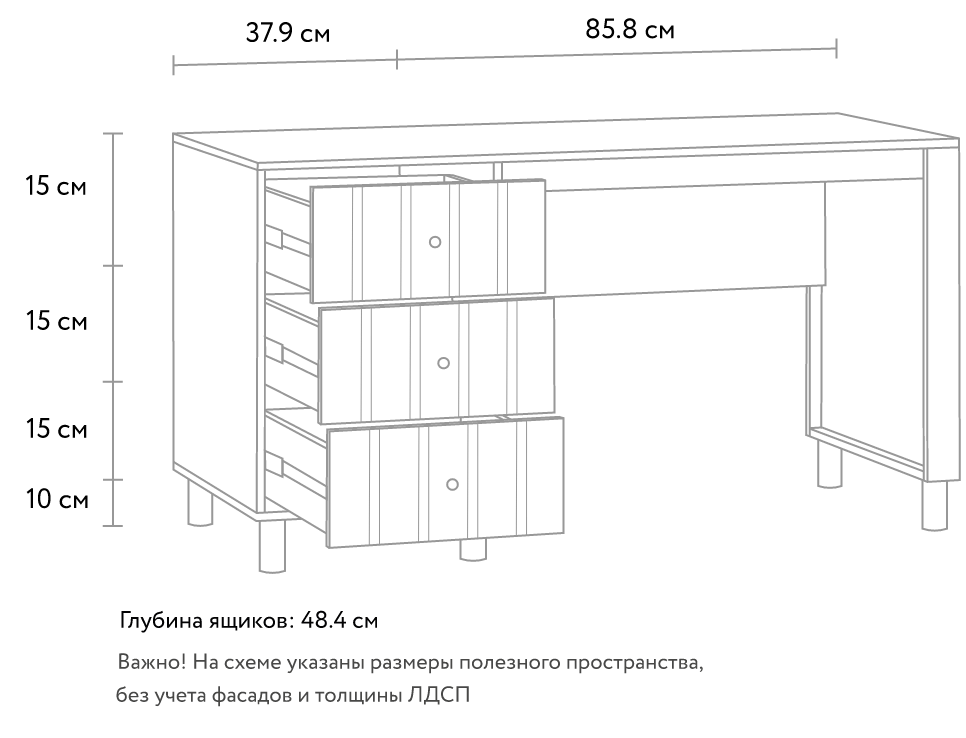 37.9 см

85.8 см

15 см

15 см

15 см

10 см

Глубина ящиков: 48.4 см

Важно! На схеме указаны размеры полезного пространства, без учета фасадов и толщины ЛДСП