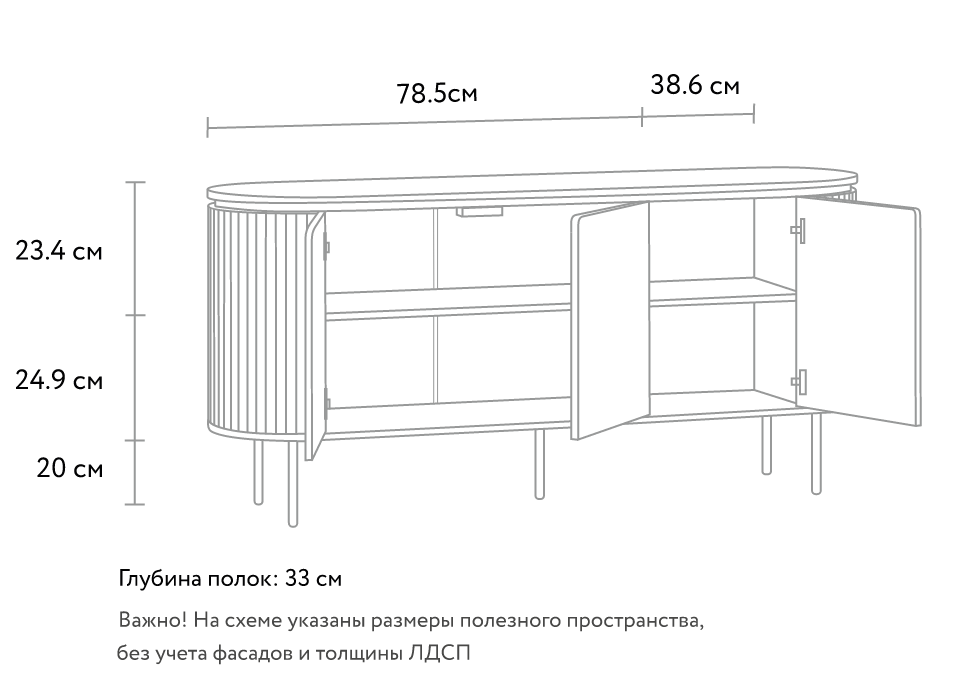 78.5см

38.6 см

23.4 см

24.9 см

20 см

Глубина полок: 33 см

Важно! На схеме указаны размеры полезного пространства, без учета фасадов и толщины ЛДСП