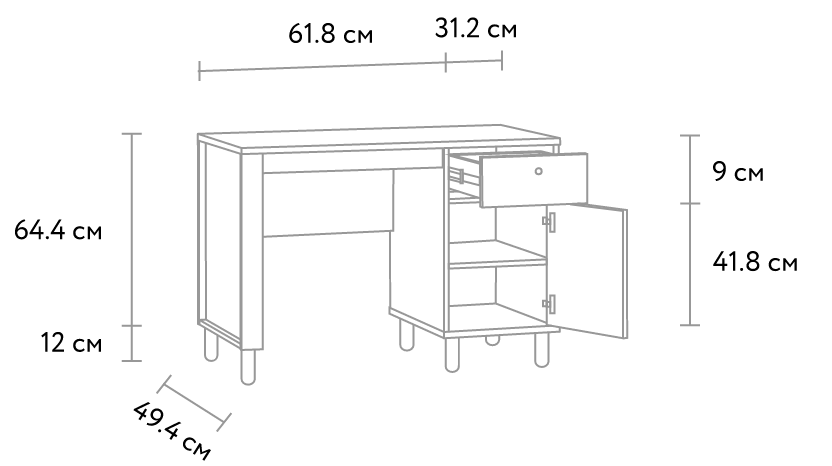 61.8 см

31.2 см

64.4 см

12 см

9 см

41.8 см

49.4 см