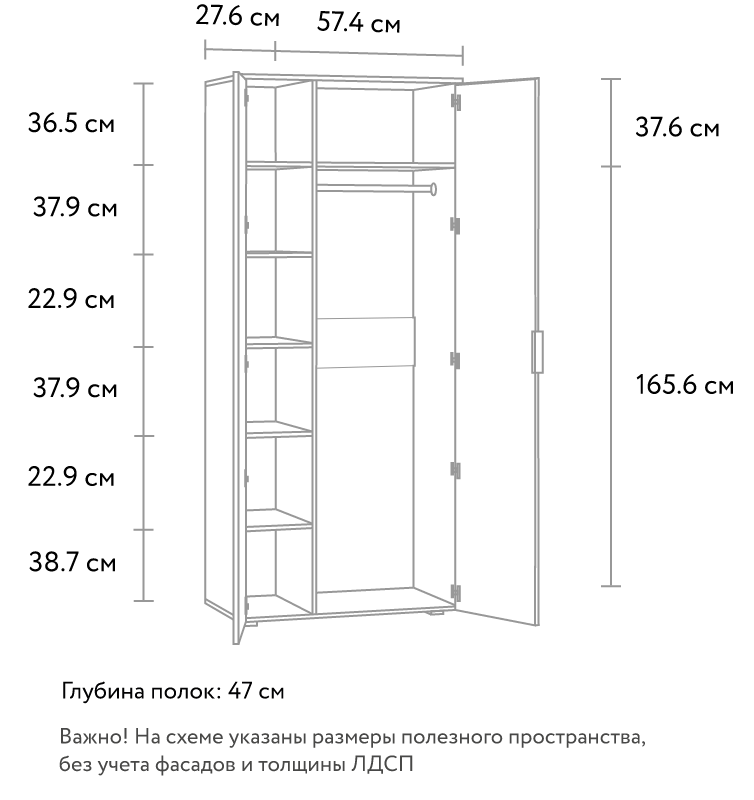 27.6 см
57.4 см

36.5 см
37.9 см
22.9 см
37.9 см
22.9 см
38.7 см

37.6 см
165.6 см

Глубина полок: 47 см

Важно! На схеме указаны размеры полезного пространства, без учета фасадов и толщины ЛДСП