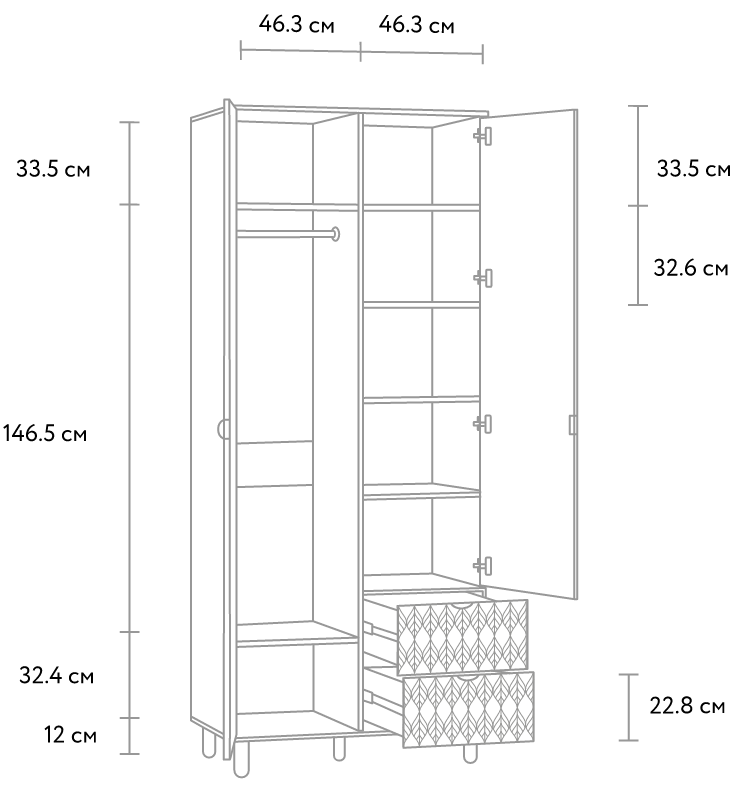 46.3 см
46.3 см

33.5 см

146.5 см

32.4 см

12 см

33.5 см

32.6 см

22.8 см