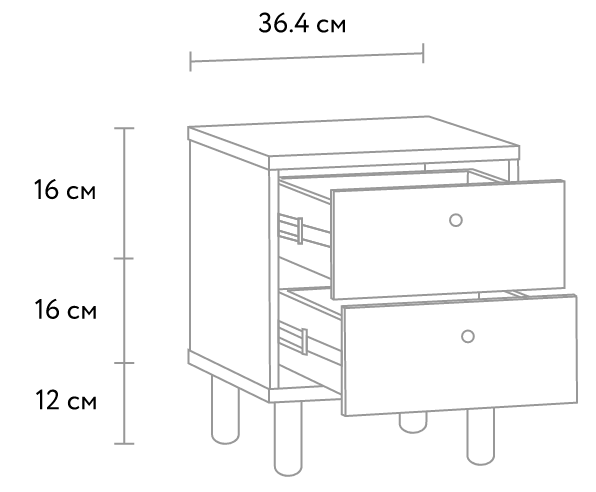 36.4 см

16 см

16 см

12 см