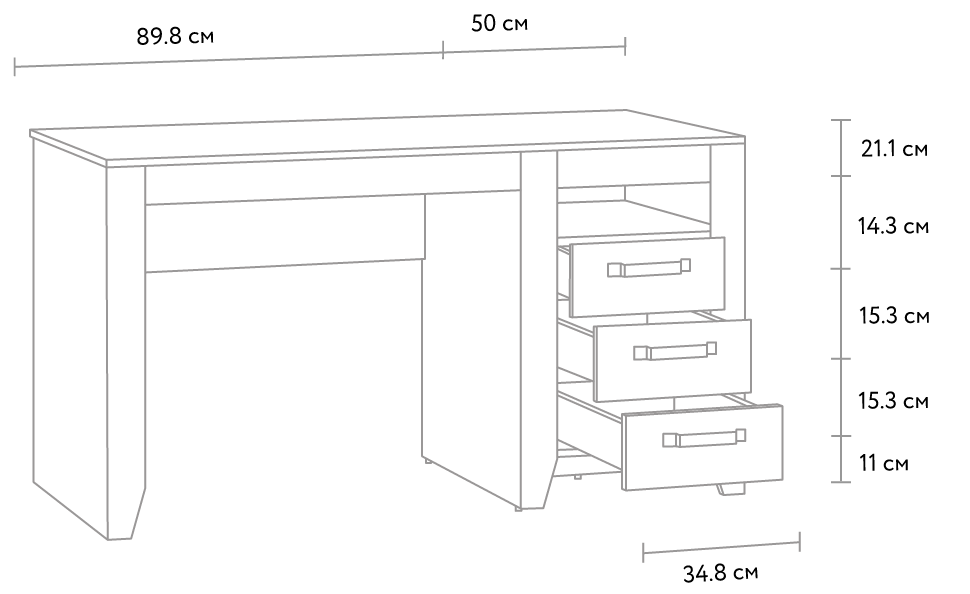 89.8 см

50 см

21.1 см

14.3 см

15.3 см

15.3 см

11 см

34.8 см