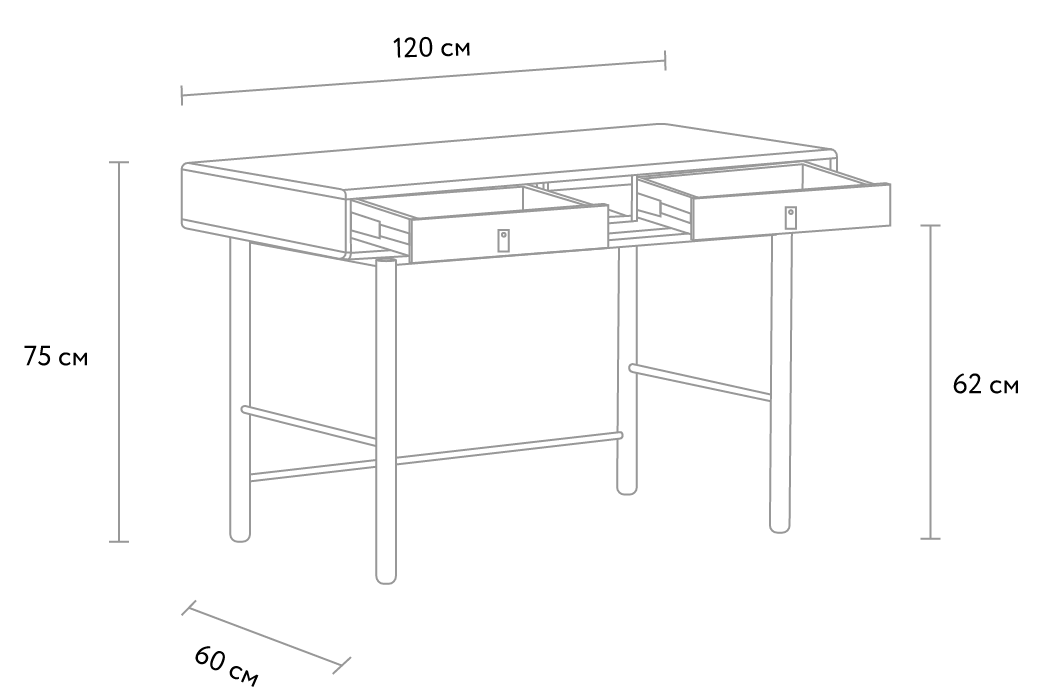 120 см

75 см

62 см

60 см