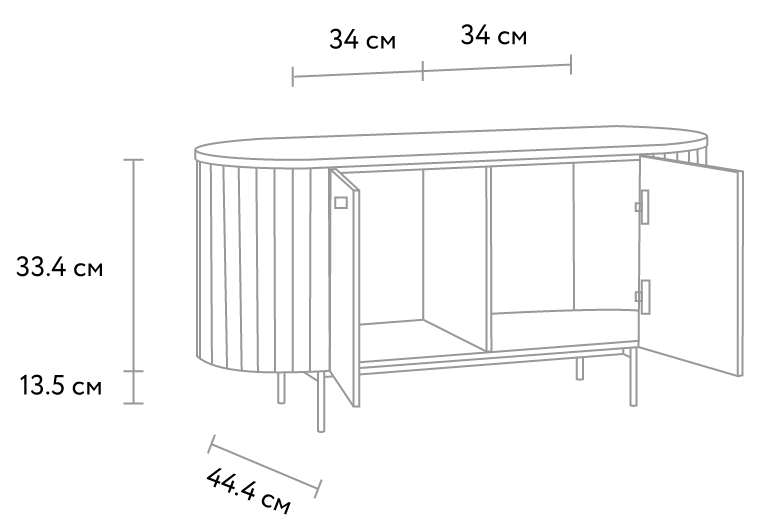 34 см
34 см
33.4 см
13.5 см
44.4 см