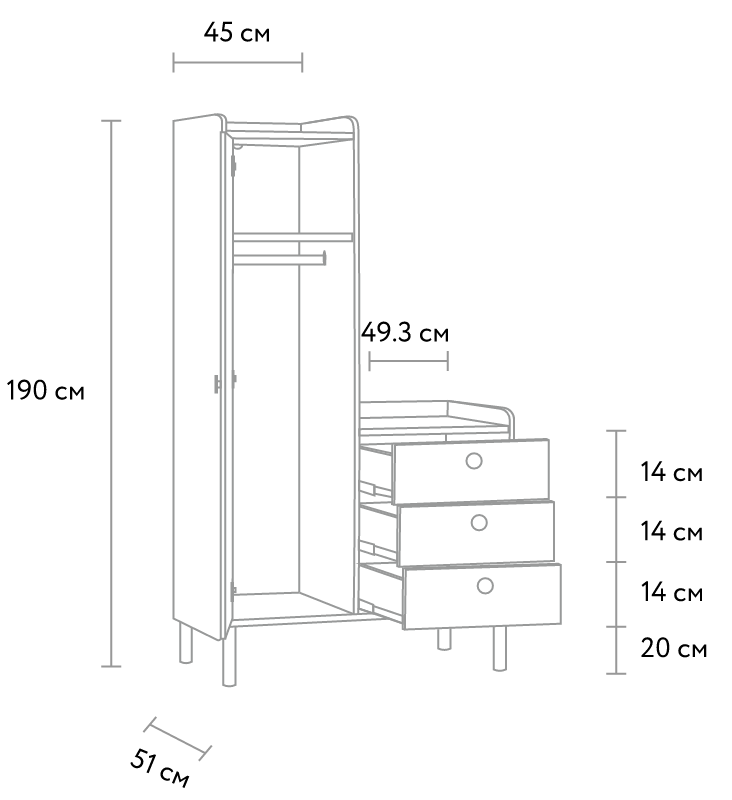 45 см

190 см

49.3 см

14 см

14 см

14 см

20 см

51 см