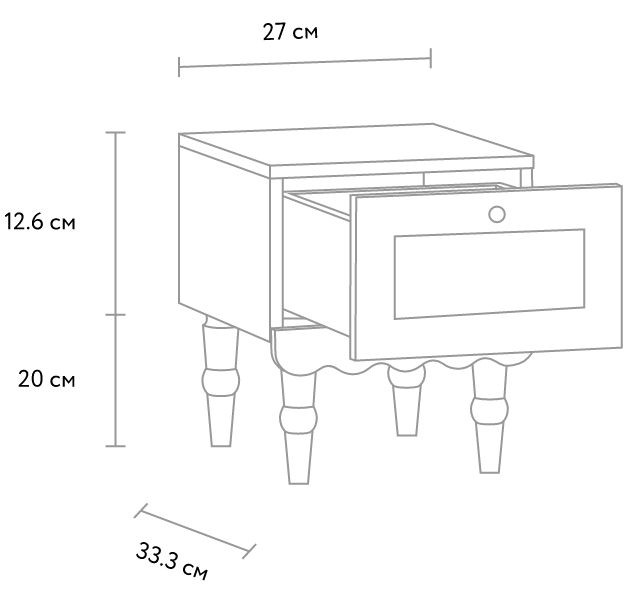 27 см

12.6 см

20 см

33.3 см