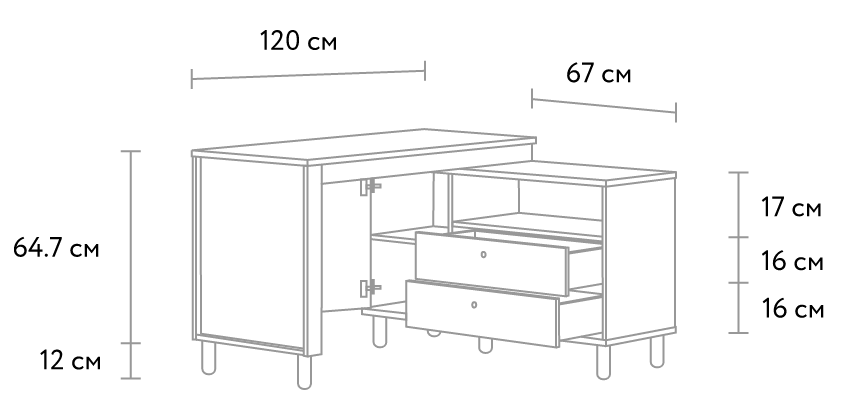 120 см

67 см

64.7 см

12 см

17 см

16 см

16 см