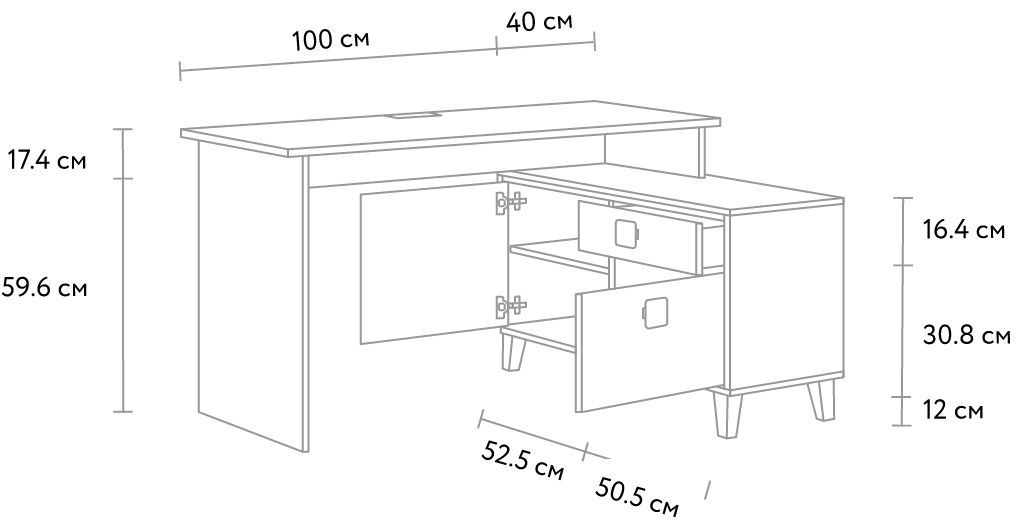 100 см
40 см
17.4 см
59.6 см
16.4 см
30.8 см
12 см
52.5 см
50.5 см