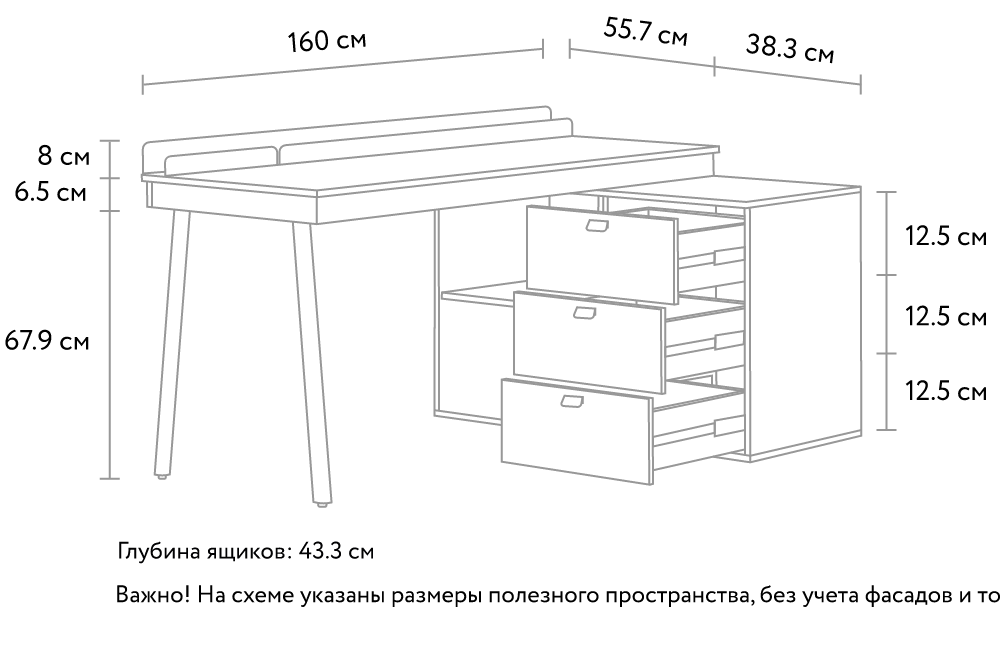 160 см

55.7 см

38.3 см

8 см

6.5 см

67.9 см

12.5 см

12.5 см

12.5 см

Глубина ящиков: 43.3 см

Важно! На схеме указаны размеры полезного пространства, без учета фасадов и то