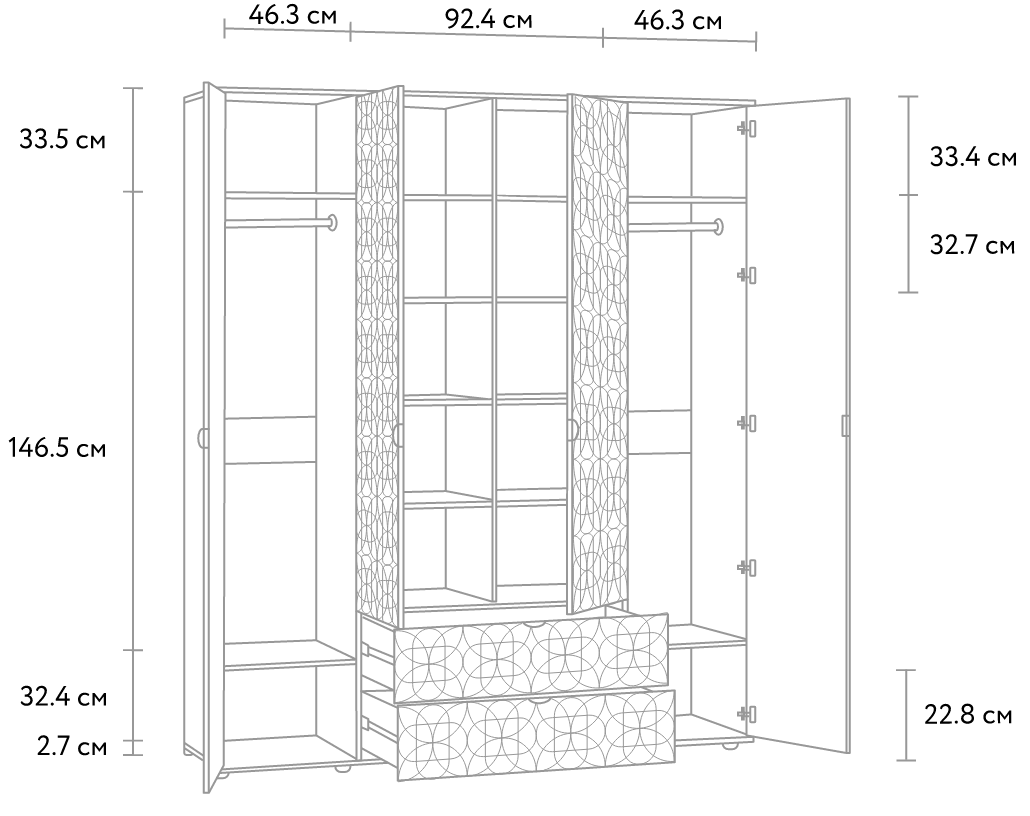 46.3 см
92.4 см
46.3 см

33.5 см

146.5 см

32.4 см
2.7 см

33.4 см
32.7 см

22.8 см