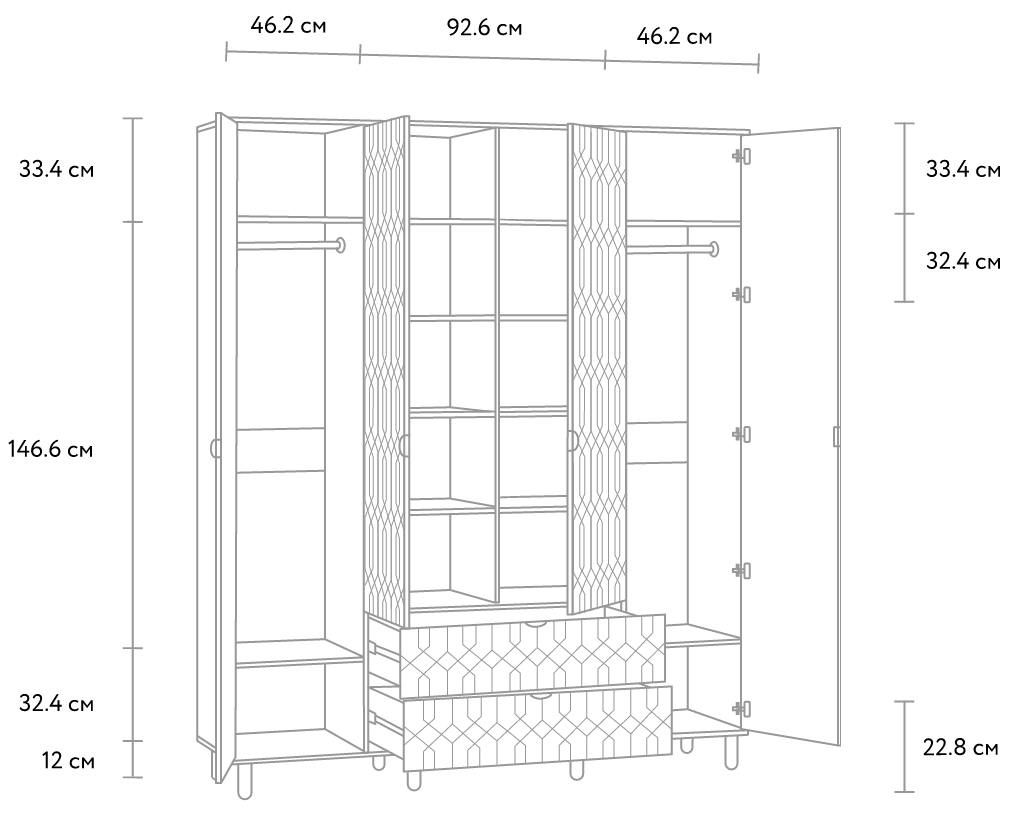 46.2 см
92.6 см
46.2 см
33.4 см
146.6 см
32.4 см
12 см
33.4 см
32.4 см
22.8 см