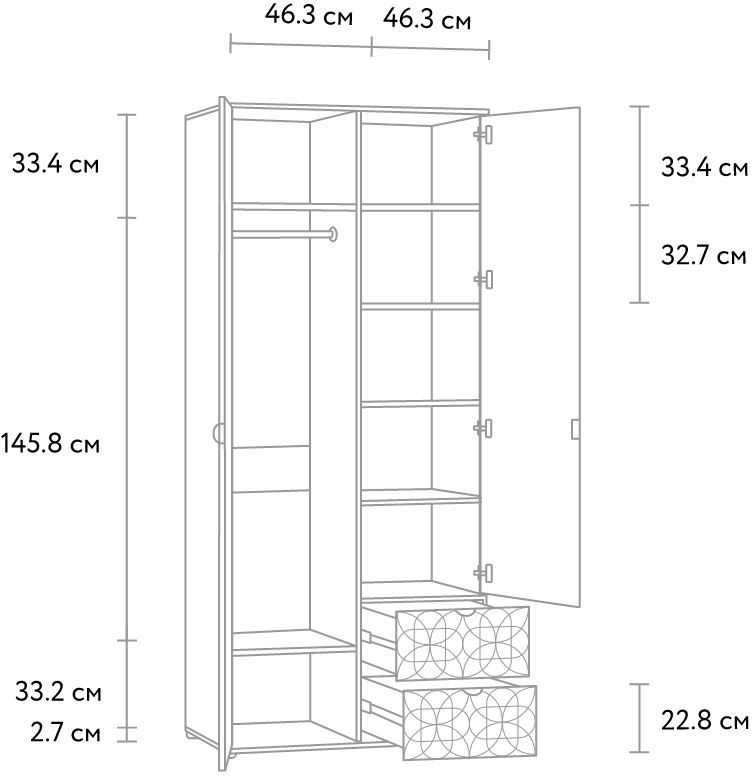 46.3 см
46.3 см

33.4 см

145.8 см

33.2 см
2.7 см

33.4 см
32.7 см

22.8 см