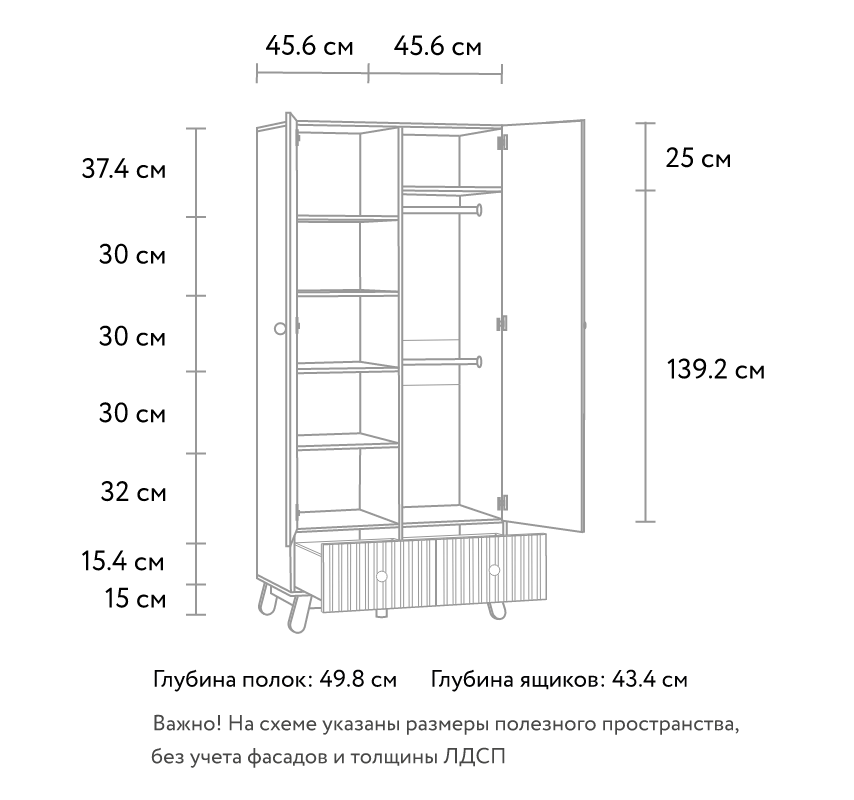 45.6 см 45.6 см

37.4 см

30 см

30 см

30 см

32 см

15.4 см

15 см

25 см

139.2 см

Глубина полок: 49.8 см Глубина ящиков: 43.4 см

Важно! На схеме указаны размеры полезного пространства, без учета фасадов и толщины ЛДСП