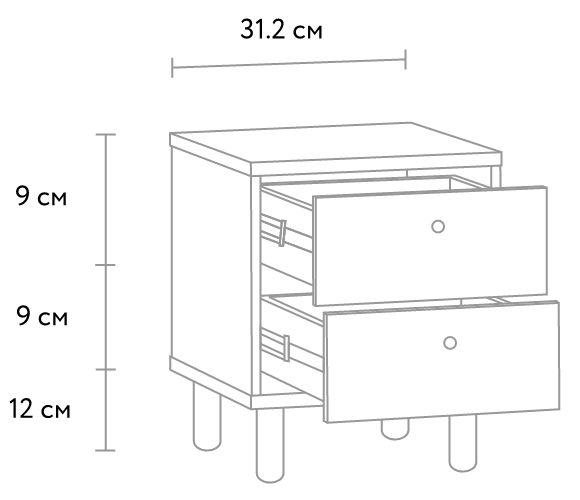 31.2 см

9 см

9 см

12 см