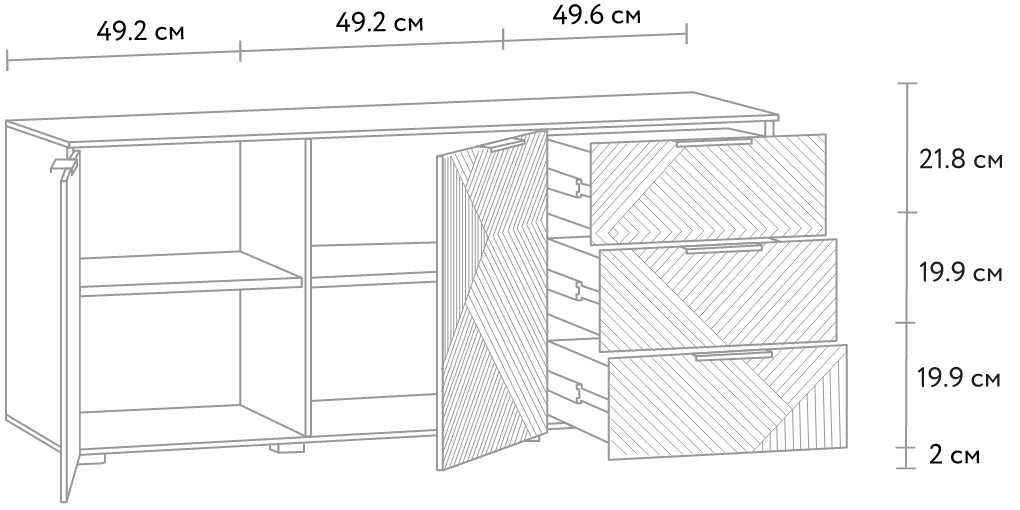 49.2 см
49.2 см
49.6 см
21.8 см
19.9 см
19.9 см
2 см