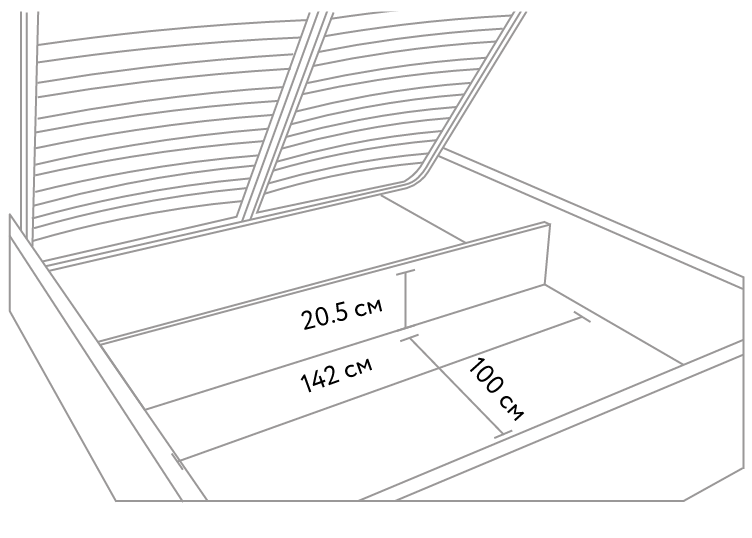 20.5 см
142 см
100 см