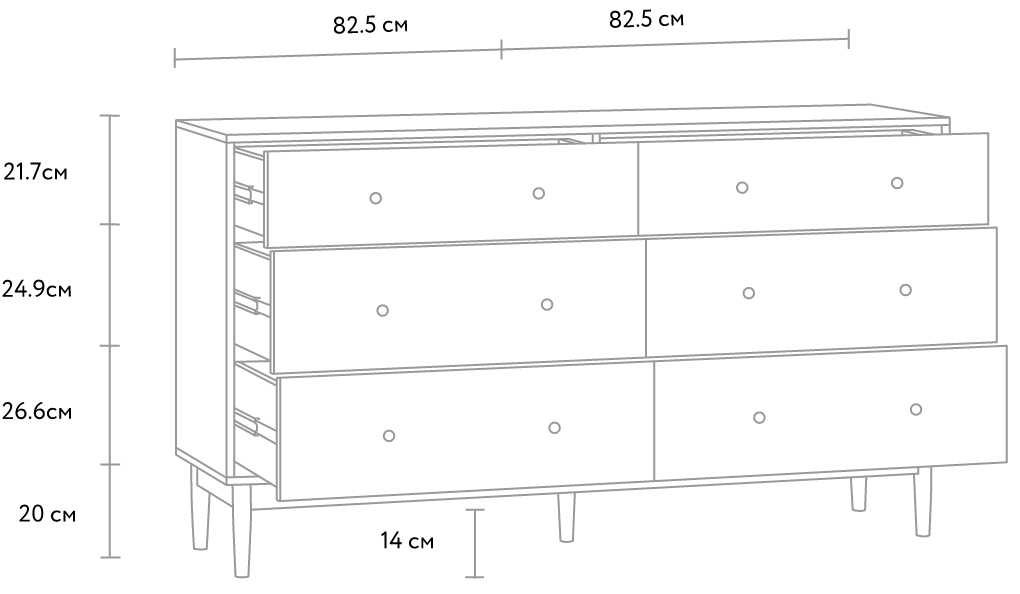 82.5 см
82.5 см
21.7см
24.9см
26.6см
20 см
14 см