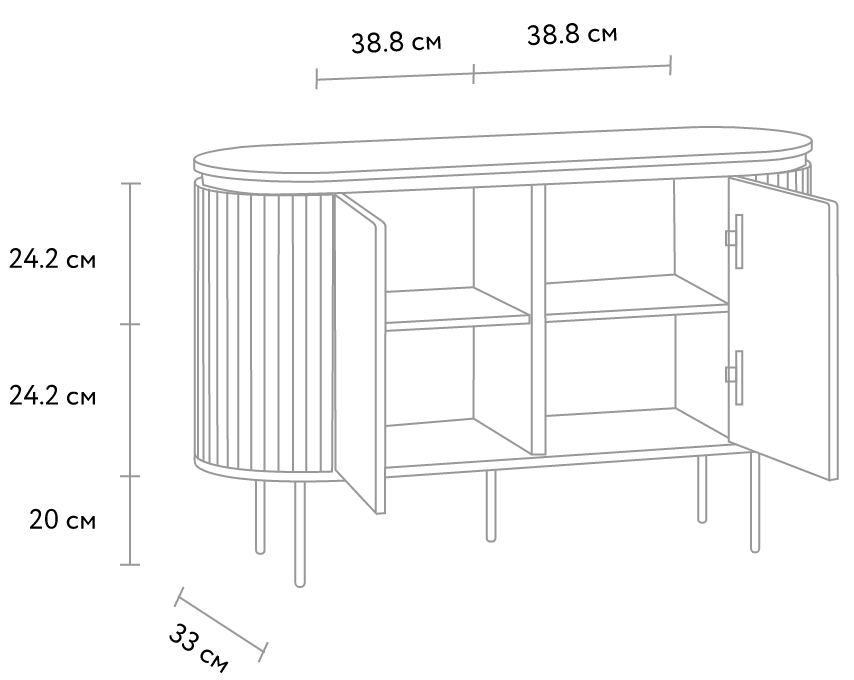 38.8 см
38.8 см
24.2 см
24.2 см
20 см
33 см