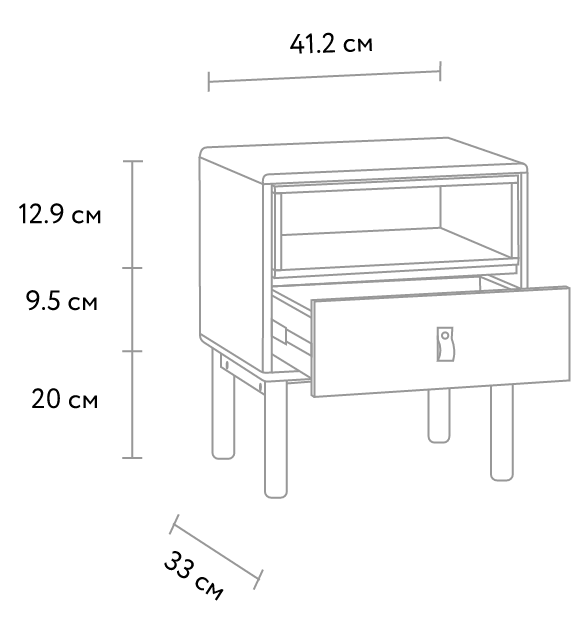 41.2 см

12.9 см

9.5 см

20 см

33 см