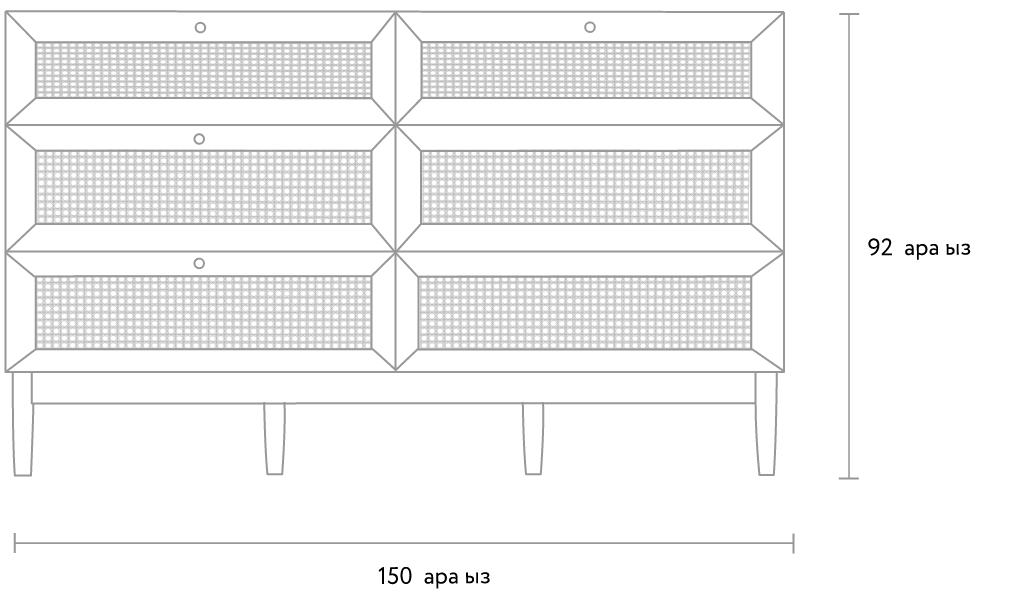 92 ара ыз

150 ара ыз